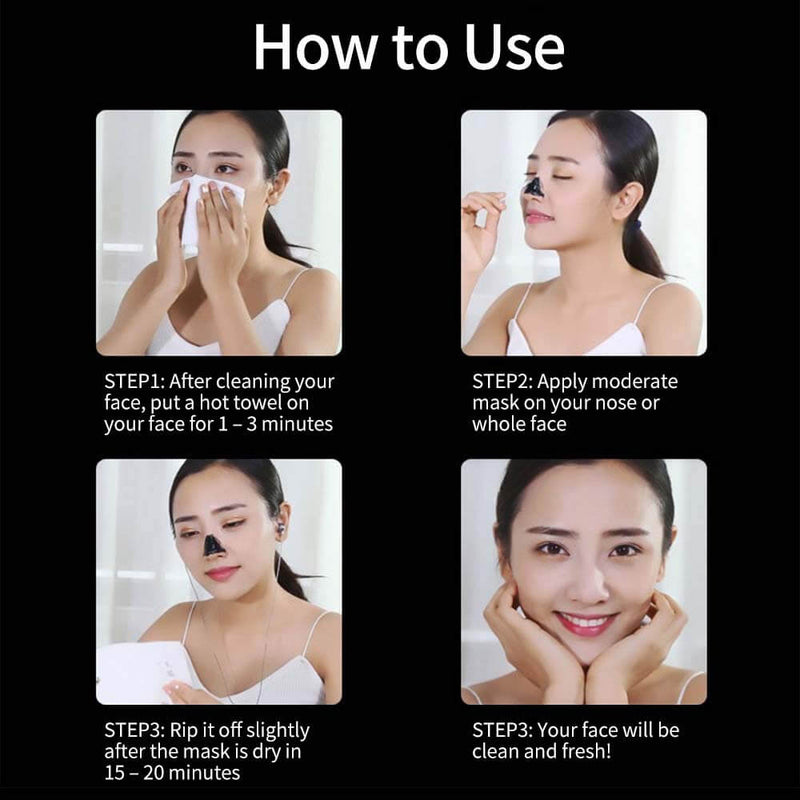 How to Use

STEP1: After cleaning your face, put a hot towel on your face for 1 – 3 minutes

STEP2: Apply moderate mask on your nose or whole face

STEP3: Rip it off slightly after the mask is dry in 15 – 20 minutes

STEP3: Your face will be clean and fresh!